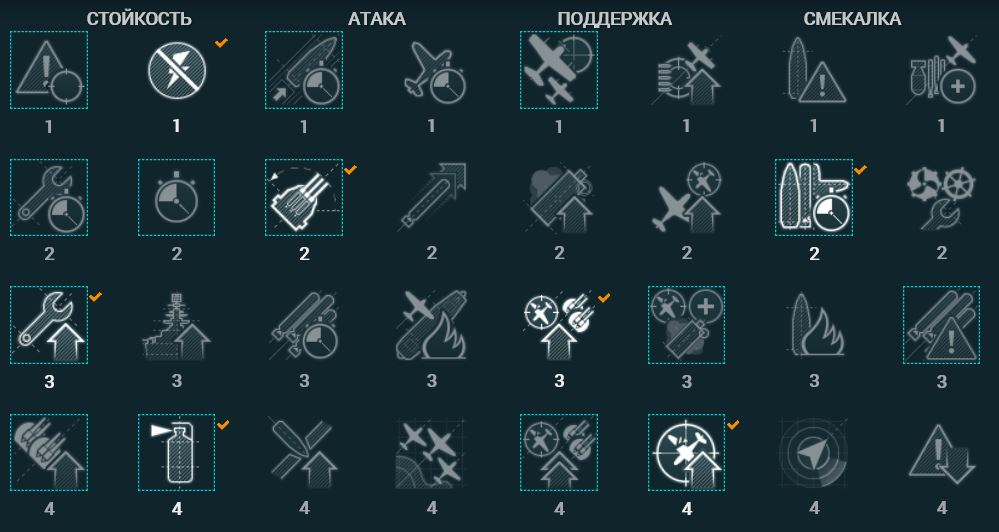 СТОЙКОСТЬ АТАКА ПОДДЕРЖКА СМЕКАЛКА

1 1 1 1 1 1 1 1

2 2 2 2 2 2 2 2

3 3 3 3 3 3 3 3

4 4 4 4 4 4 4 4