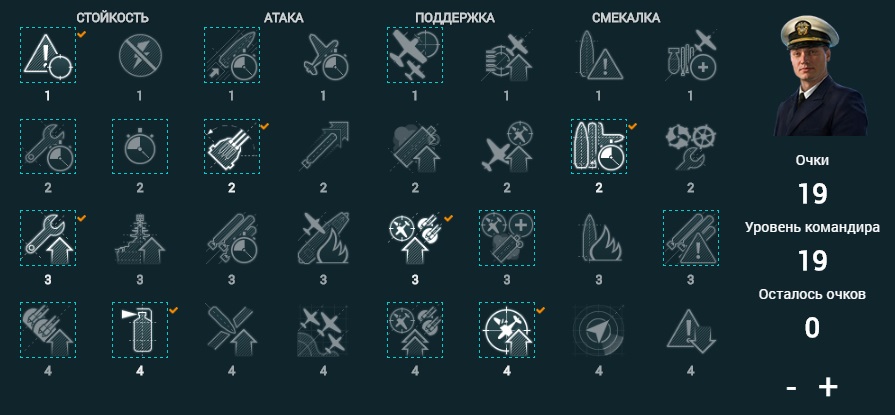 СТОЙКОСТЬ АТАКА ПОДДЕРЖКА СМЕКАЛКА

1 1 1 1 1 1 1 1

2 2 2 2 2 2 2 2

3 3 3 3 3 3 3 3

4 4 4 4 4 4 4 4

Очки
19
Уровень командира
19
Осталось очков
0
- +