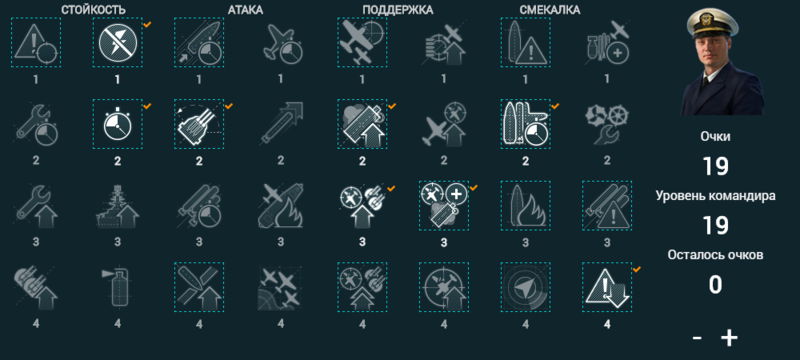 СТОЙКОСТЬ АТАКА ПОДДЕРЖКА СМЕКАЛКА

1 1 1 1 1 1 1 1

2 2 2 2 2 2 2 2

3 3 3 3 3 3 3 3

4 4 4 4 4 4 4 4

Очки
19
Уровень командира
19
Осталось очков
0

- +