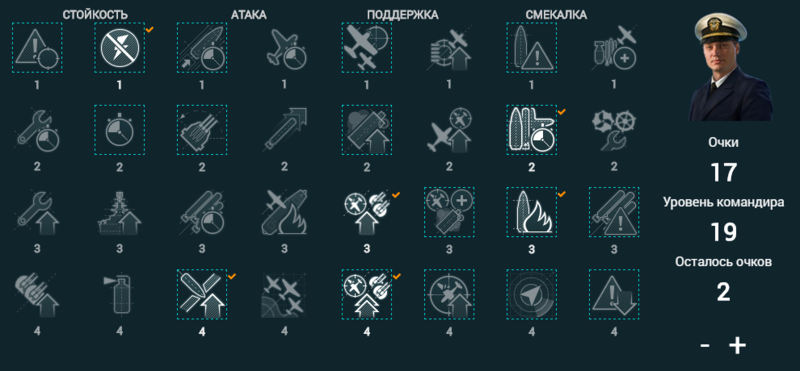 СТОЙКОСТЬ АТАКА ПОДДЕРЖКА СМЕКАЛКА

1 1 1 1 1 1 1 1

2 2 2 2 2 2 2 2

3 3 3 3 3 3 3 3

4 4 4 4 4 4 4 4

Очки
17
Уровень командира
19
Осталось очков
2
- +