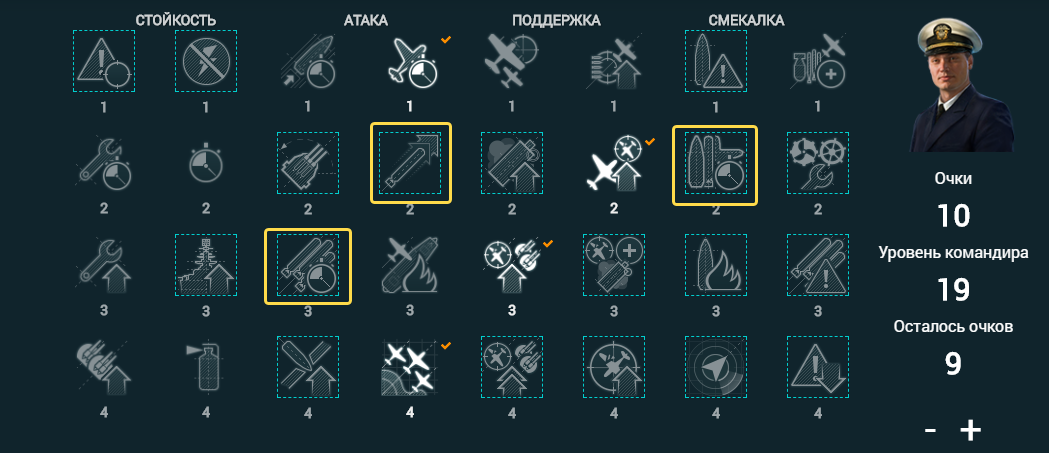 СТОЙКОСТЬ АТАКА ПОДДЕРЖКА СМЕКАЛКА

1 1 1 1 1 1 1 1

2 2 2 2 2 2 2 2

3 3 3 3 3 3 3 3

4 4 4 4 4 4 4 4

Очки
10
Уровень командира
19
Осталось очков
9
- +