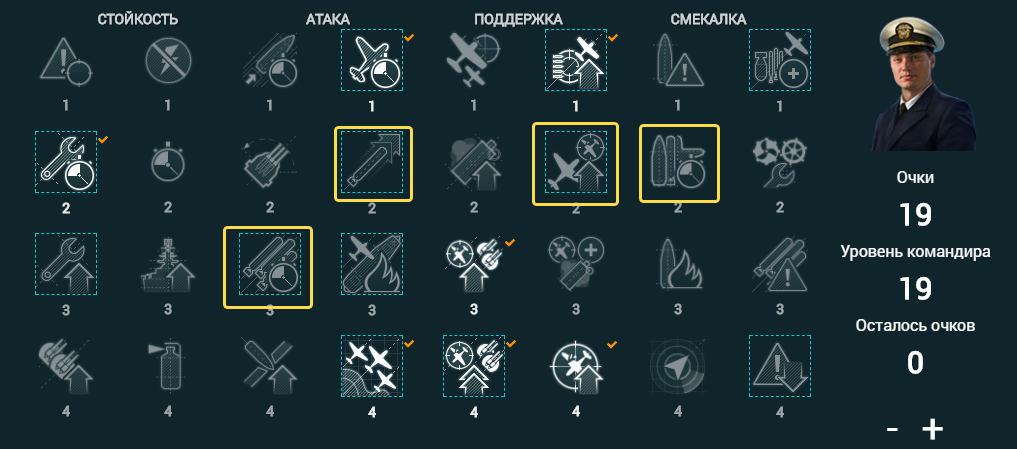 СТОЙКОСТЬ АТАКА ПОДДЕРЖКА СМЕКАЛКА

1 1 1 1 1 1 1 1

2 2 2 2 2 2 2 2

3 3 3 3 3 3 3 3

4 4 4 4 4 4 4 4

Очки
19
Уровень командира
19
Осталось очков
0

- +