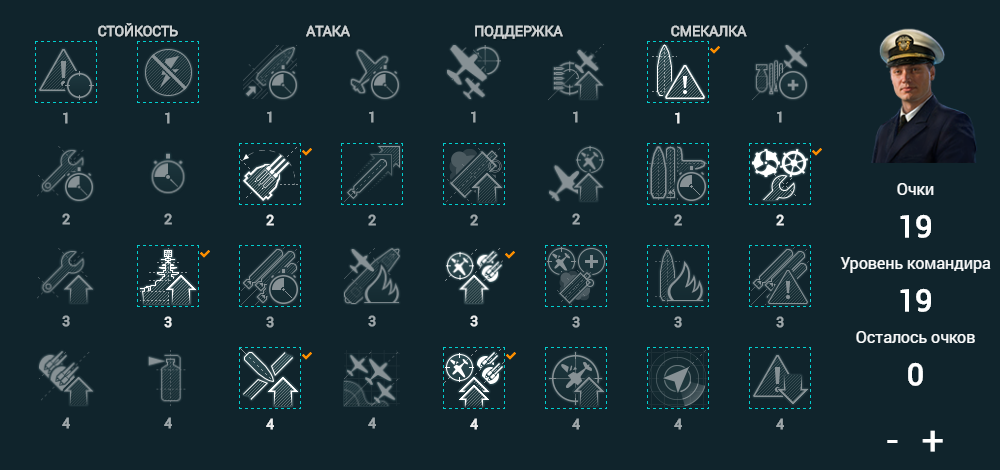 СТОЙКОСТЬ АТАКА ПОДДЕРЖКА СМЕКАЛКА

1 1 1 1 1 1 1 1

2 2 2 2 2 2 2 2

3 3 3 3 3 3 3 3

4 4 4 4 4 4 4 4

Очки
19
Уровень командира
19
Осталось очков
0

- +