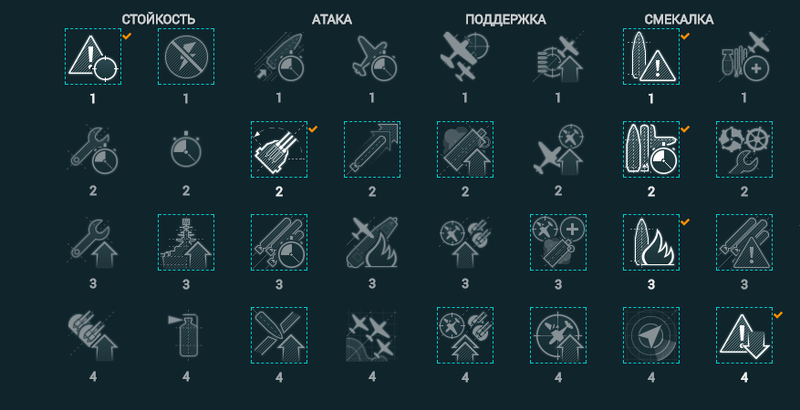 СТОЙКОСТЬ АТАКА ПОДДЕРЖКА СМЕКАЛКА

1 1 1 1 1 1 1 1

2 2 2 2 2 2 2 2

3 3 3 3 3 3 3 3

4 4 4 4 4 4 4 4