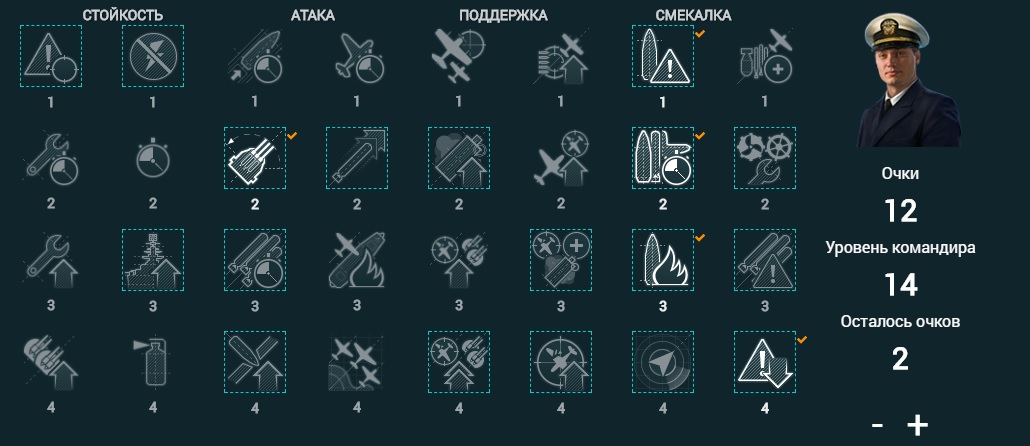 СТОЙКОСТЬ АТАКА ПОДДЕРЖКА СМЕКАЛКА

1 1 1 1 1 1 1 1

2 2 2 2 2 2 2 2

3 3 3 3 3 3 3 3

4 4 4 4 4 4 4 4

Очки
12
Уровень командира
14
Осталось очков
2

- +