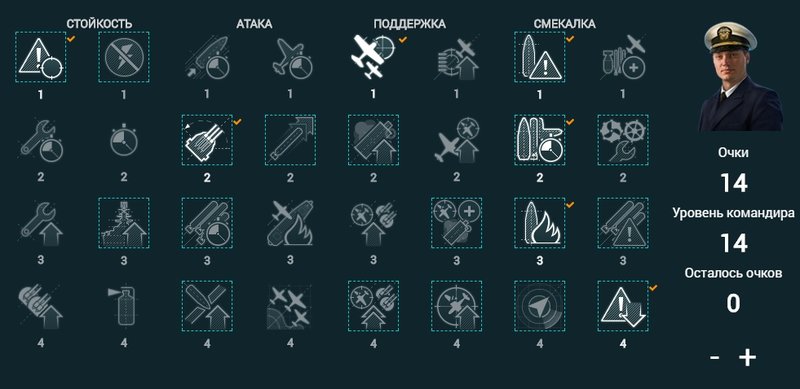 СТОЙКОСТЬ АТАКА ПОДДЕРЖКА СМЕКАЛКА

1 1 1 1 1 1 1 1

2 2 2 2 2 2 2 2

3 3 3 3 3 3 3 3

4 4 4 4 4 4 4 4

Очки
14
Уровень командира
14
Осталось очков
0

- +