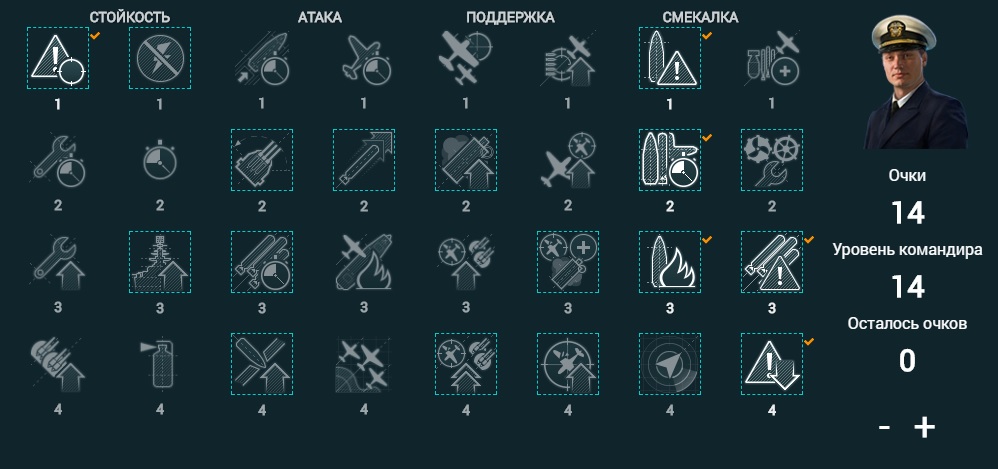 СТОЙКОСТЬ АТАКА ПОДДЕРЖКА СМЕКАЛКА

1 1 1 1 1 1 1 1

2 2 2 2 2 2 2 2

3 3 3 3 3 3 3 3

4 4 4 4 4 4 4 4

Очки
14
Уровень командира
14
Осталось очков
0

- +