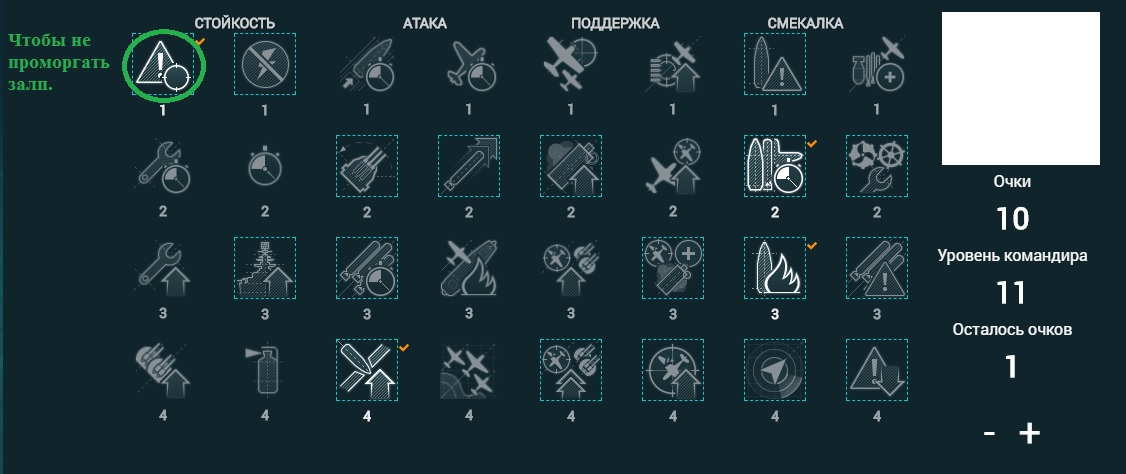 СТОЙКОСТЬ
АТАКА
ПОДДЕРЖКА
СМЕКАЛКА

Чтобы не проморгать залп.

1 1 1 1 1 1 1 1
2 2 2 2 2 2 2 2
3 3 3 3 3 3 3 3
4 4 4 4 4 4 4 4

Очки
10
Уровень командира
11
Осталось очков
1
- +