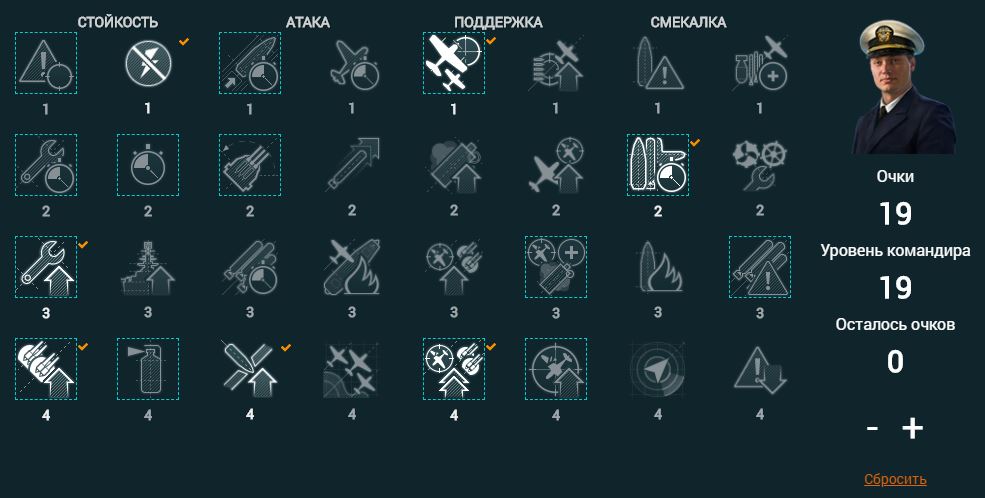 СТОЙКОСТЬ АТАКА ПОДДЕРЖКА СМЕКАЛКА

1 1 1 1 1 1 1 1

2 2 2 2 2 2 2 2

3 3 3 3 3 3 3 3

4 4 4 4 4 4 4 4

Очки
19
Уровень командира
19
Осталось очков
0

- +

Сбросить