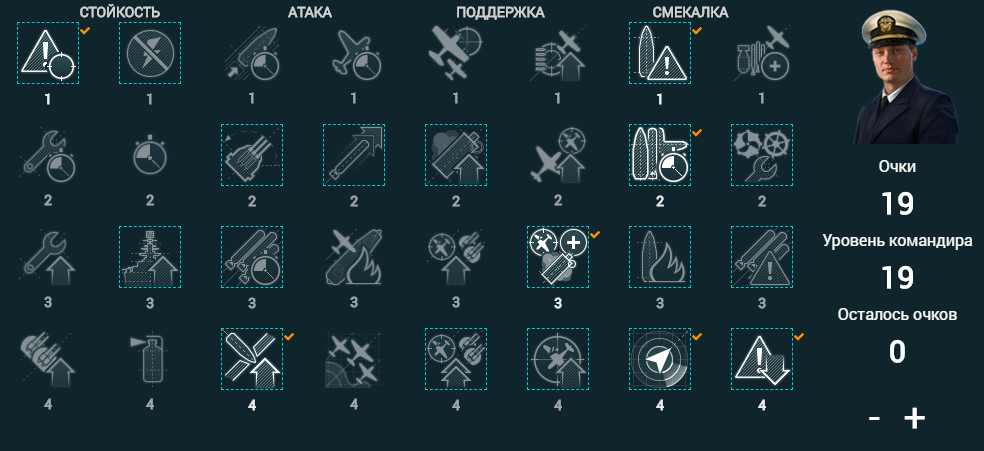 СТОЙКОСТЬ АТАКА ПОДДЕРЖКА СМЕКАЛКА

1 1 1 1 1 1 1 1

2 2 2 2 2 2 2 2

3 3 3 3 3 3 3 3

4 4 4 4 4 4 4 4

Очки
19
Уровень командира
19
Осталось очков
0

- +