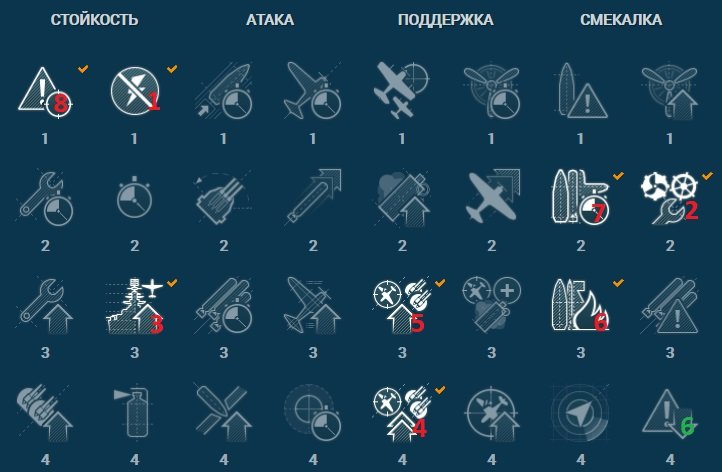 СТОЙКОСТЬ АТАКА ПОДДЕРЖКА СМЕКАЛКА

8 1
1 1 1 1 1 1 1 1

7 2
2 2 2 2 2 2 2 2

3 5 6
3 3 3 3 3 3 3 3

4 6
4 4 4 4 4 4 4 4