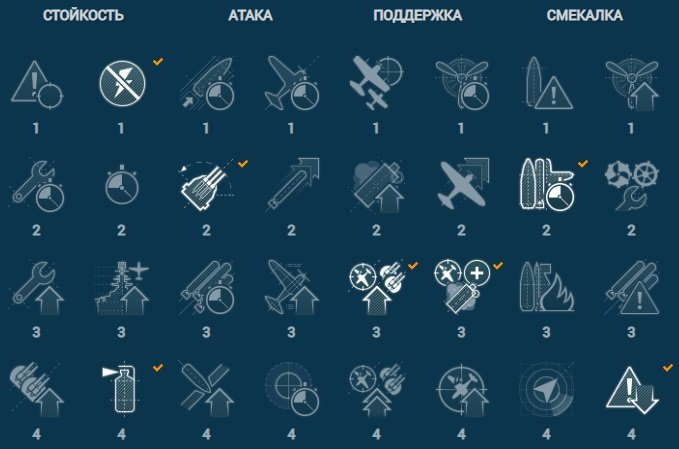 СТОЙКОСТЬ АТАКА ПОДДЕРЖКА СМЕКАЛКА

1 1 1 1 1 1 1 1

2 2 2 2 2 2 2 2

3 3 3 3 3 3 3 3

4 4 4 4 4 4 4 4