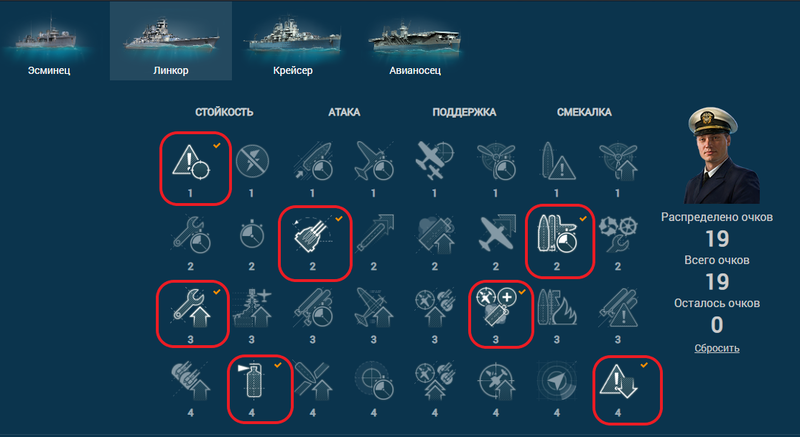 Эсминец
Линкор
Крейсер
Авианосец

СТОЙКОСТЬ
АТАКА
ПОДДЕРЖКА
СМЕКАЛКА

1 1 1 1 1 1 1 1
2 2 2 2 2 2 2 2
3 3 3 3 3 3 3 3
4 4 4 4 4 4 4 4

Распределено очков
19
Всего очков
19
Осталось очков
0
Сбросить