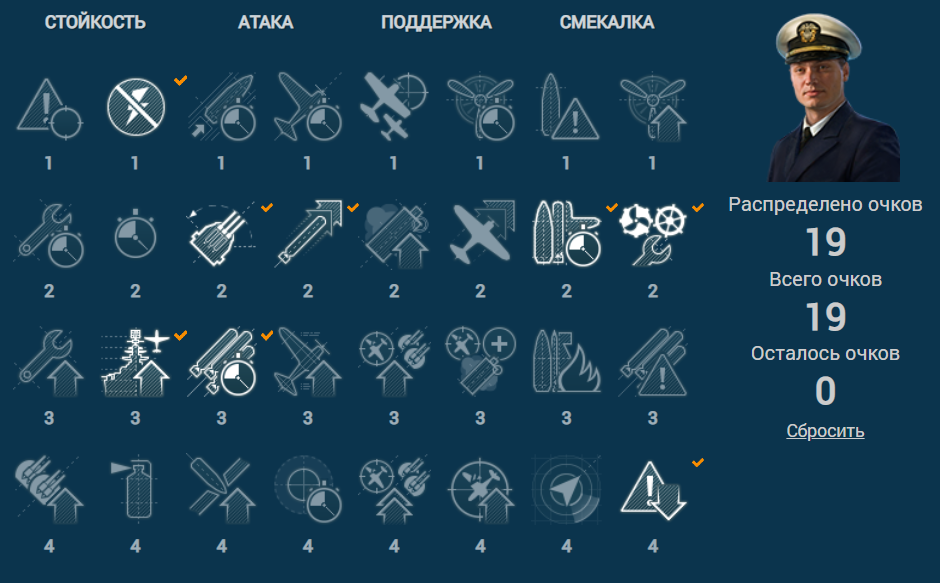 СТОЙКОСТЬ АТАКА ПОДДЕРЖКА СМЕКАЛКА

1 1 1 1 1 1 1 1

2 2 2 2 2 2 2 2

3 3 3 3 3 3 3 3

4 4 4 4 4 4 4 4

Распределено очков
19
Всего очков
19
Осталось очков
0
Сбросить