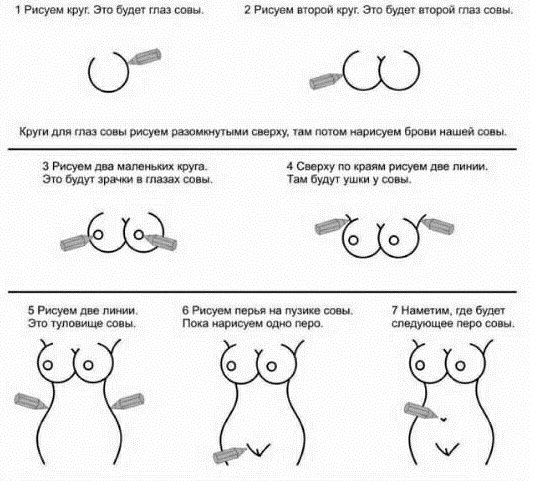 1 Рисуем круг. Это будет глаз совы.

2 Рисуем второй круг. Это будет второй глаз совы.

Круги для глаз совы рисуем разомкнутыми сверху, там потом нарисуем брови нашей совы.

3 Рисуем два маленьких круга. Это будут зрачки в глазах совы.

4 Сверху по краям рисуем две линии. Там будут ушки у совы.

5 Рисуем две линии. Это туловище совы.

6 Рисуем перья на пузике совы. Пока нарисуем одно перо.

7 Наметим, где будет следующее перо совы.