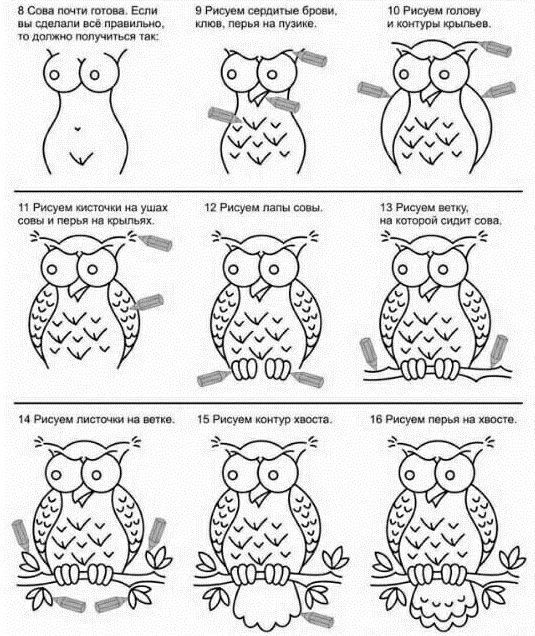 8 Сова почти готова. Если вы сделали всё правильно, то должно получиться так:

9 Рисуем сердитые брови, клюв, перья на пузике.

10 Рисуем голову и контуры крыльев.

11 Рисуем кисточки на ушах совы и перья на крыльях.

12 Рисуем лапы совы.

13 Рисуем ветку, на которой сидит сова.

14 Рисуем листочки на ветке.

15 Рисуем контур хвоста.

16 Рисуем перья на хвосте.