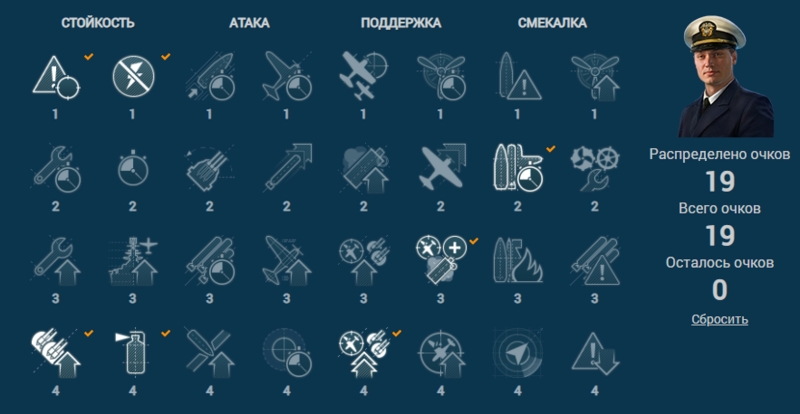 СТОЙКОСТЬ АТАКА ПОДДЕРЖКА СМЕКАЛКА

1 1 1 1 1 1 1 1

2 2 2 2 2 2 2 2

3 3 3 3 3 3 3 3

4 4 4 4 4 4 4 4

Распределено очков
19
Всего очков
19
Осталось очков
0
Сбросить