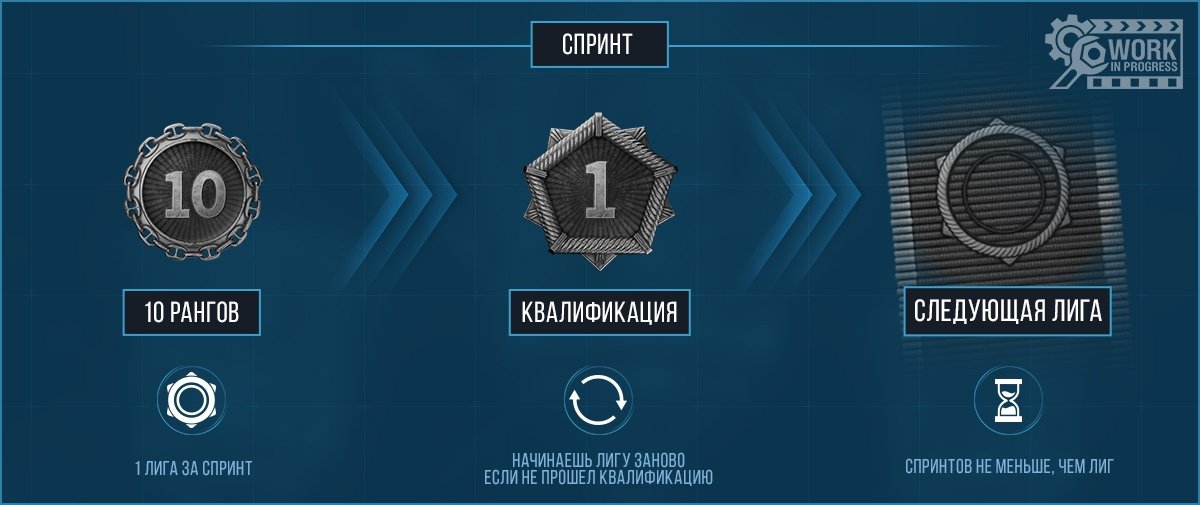 СПРИНТ

WORK IN PROGRESS

10

10 РАНГОВ

1 ЛИГА ЗА СПРИНТ

1

КВАЛИФИКАЦИЯ

НАЧИНАЕШЬ ЛИГУ ЗАНОВО ЕСЛИ НЕ ПРОШЕЛ КВАЛИФИКАЦИЮ

СЛЕДУЮЩАЯ ЛИГА

СПРИНТОВ НЕ МЕНЬШЕ, ЧЕМ ЛИГ