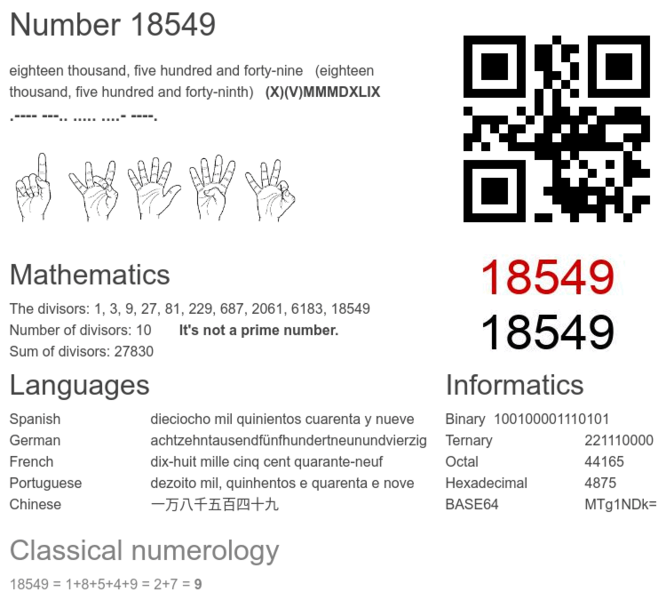 Number 18549

eighteen thousand, five hundred and forty-nine (eighteen thousand, five hundred and forty-ninth) **(X)(V)MMMDXLIX**

.---- ---.. ..... ....- ----.

18549
18549

Mathematics

The divisors: 1, 3, 9, 27, 81, 229, 687, 2061, 6183, 18549
Number of divisors: 10 **It's not a prime number.**
Sum of divisors: 27830

Languages

| | |
|---|---|
| Spanish | dieciocho mil quinientos cuarenta y nueve |
| German | achtzehntausendfünfhundertneunundvierzig |
| French | dix-huit mille cinq cent quarante-neuf |
| Portuguese | dezoito mil, quinhentos e quarenta e nove |
| Chinese | 一万八千五百四十九 |

Informatics

| | |
|---|---|
| Binary | 100100001110101 |
| Ternary | 221110000 |
| Octal | 44165 |
| Hexadecimal | 4875 |
| BASE64 | MTg1NDk= |

Classical numerology

18549 = 1+8+5+4+9 = 2+7 = **9**