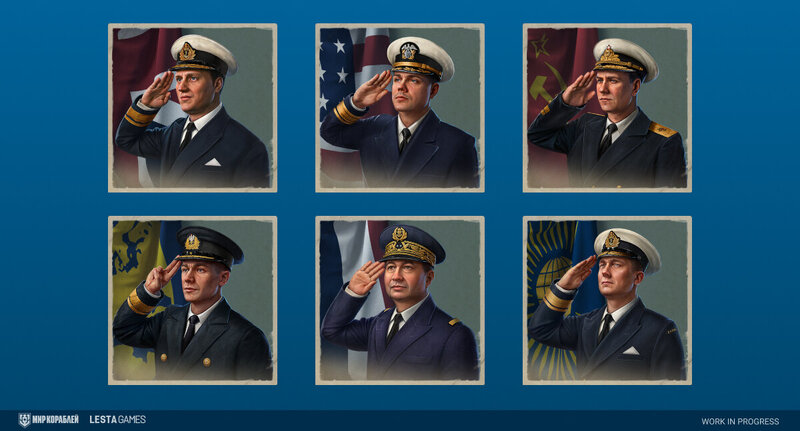 МИР КОРАБЛЕЙ LESTA GAMES

WORK IN PROGRESS