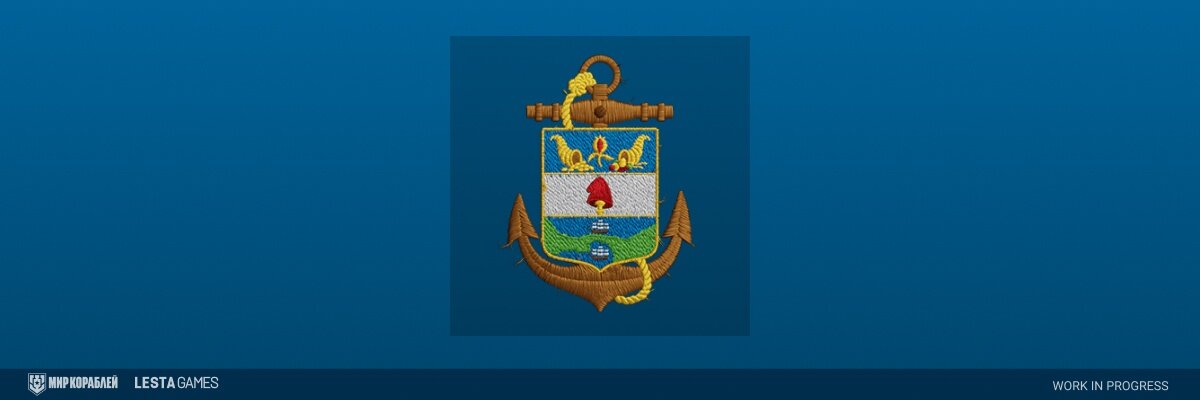 МИР КОРАБЛЕЙ LESTA GAMES

WORK IN PROGRESS