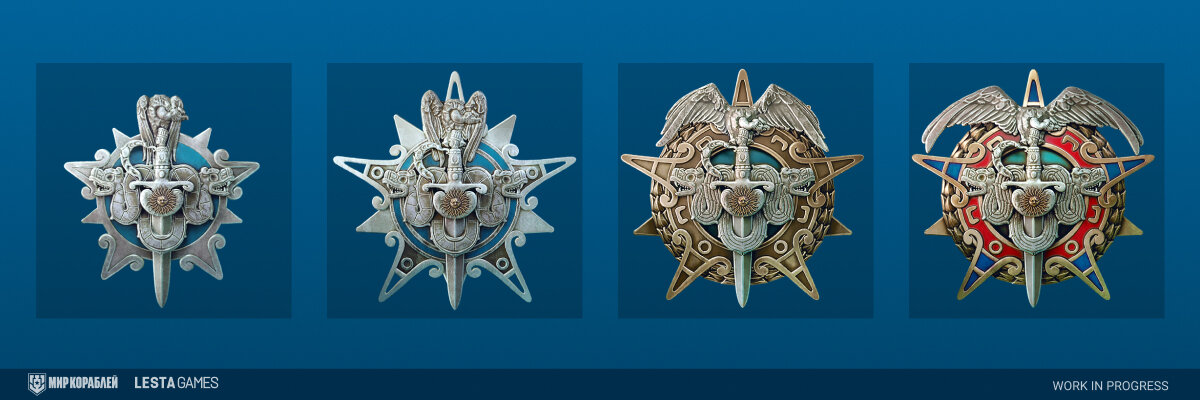 МИР КОРАБЛЕЙ LESTA GAMES

WORK IN PROGRESS