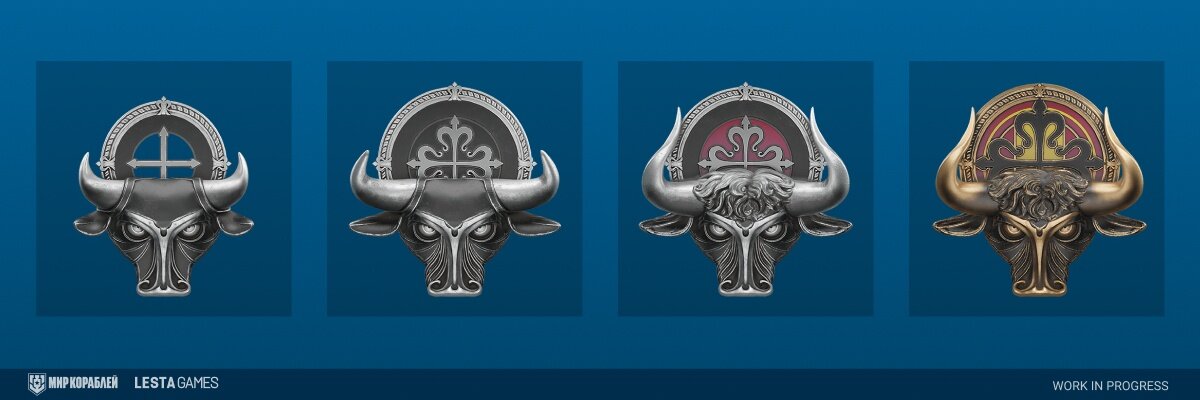 МИР КОРАБЛЕЙ LESTA GAMES

WORK IN PROGRESS