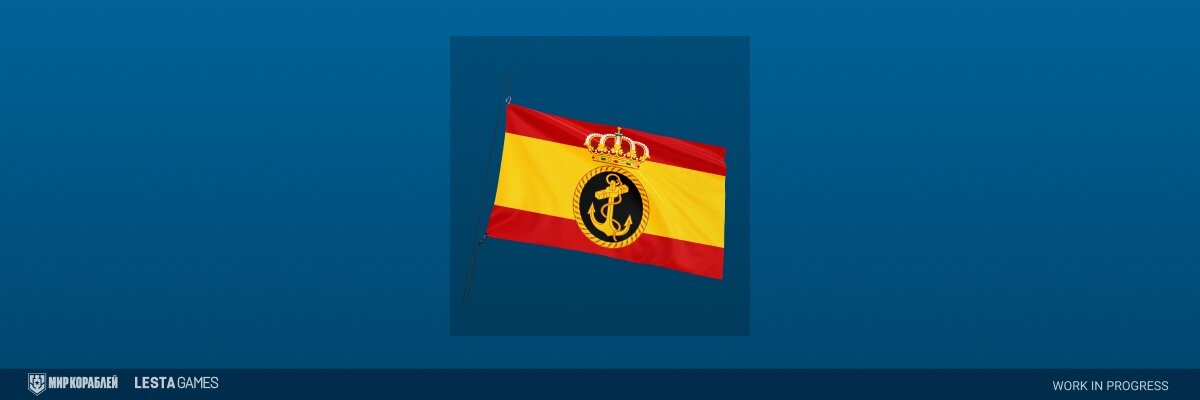 МИР КОРАБЛЕЙ LESTA GAMES

WORK IN PROGRESS