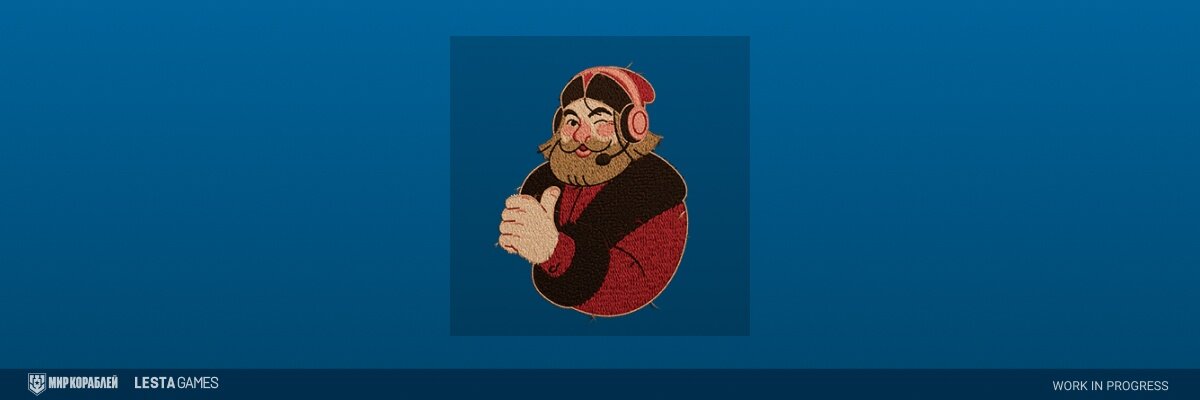 МИР КОРАБЛЕЙ LESTA GAMES

WORK IN PROGRESS