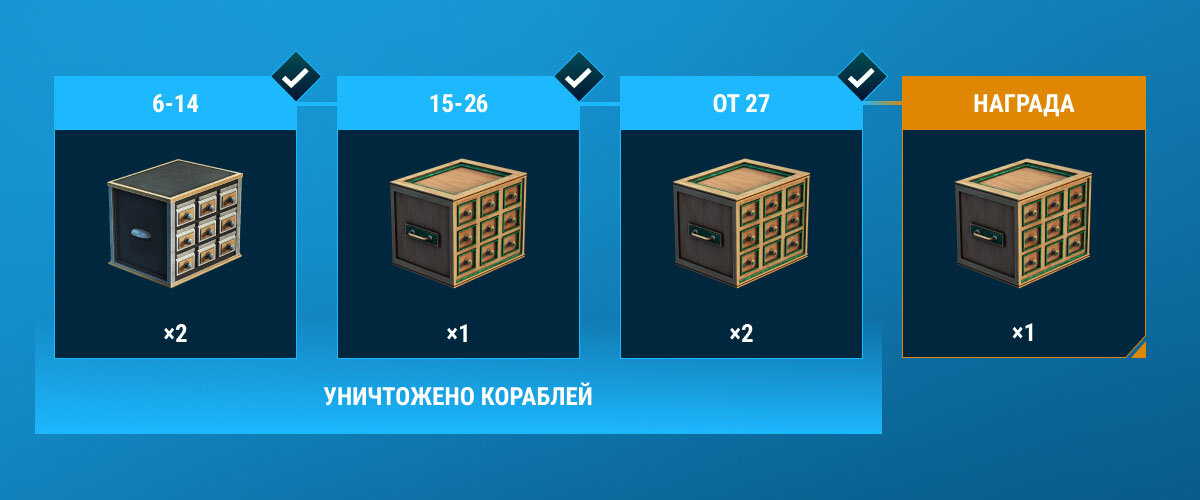 6-14

×2

15-26

×1

ОТ 27

×2

НАГРАДА

×1

УНИЧТОЖЕНО КОРАБЛЕЙ