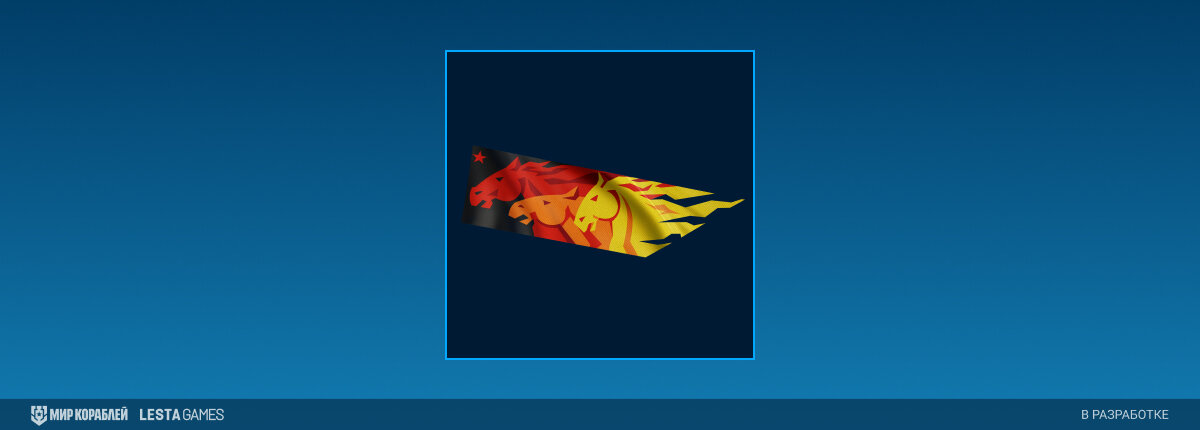 МИР КОРАБЛЕЙ LESTA GAMES

В РАЗРАБОТКЕ