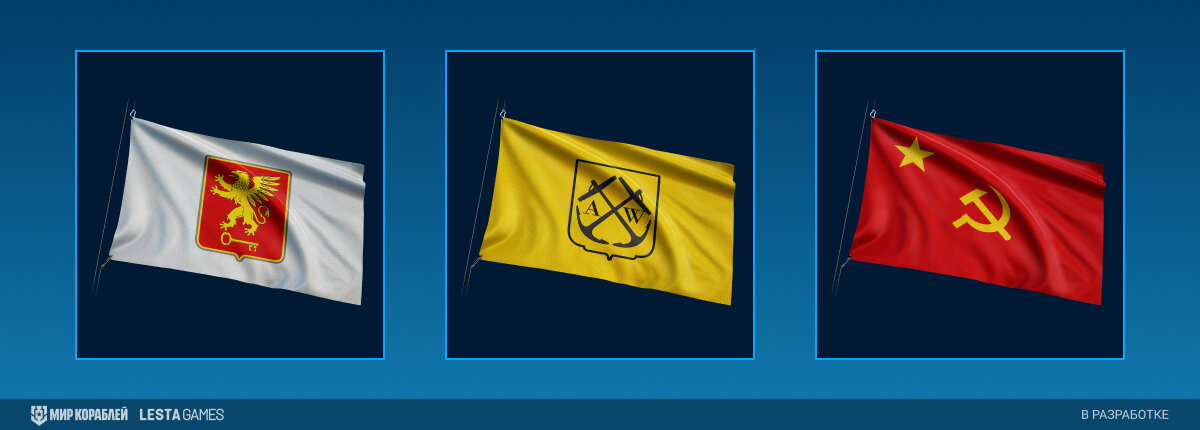 A W

МИР КОРАБЛЕЙ LESTA GAMES

В РАЗРАБОТКЕ