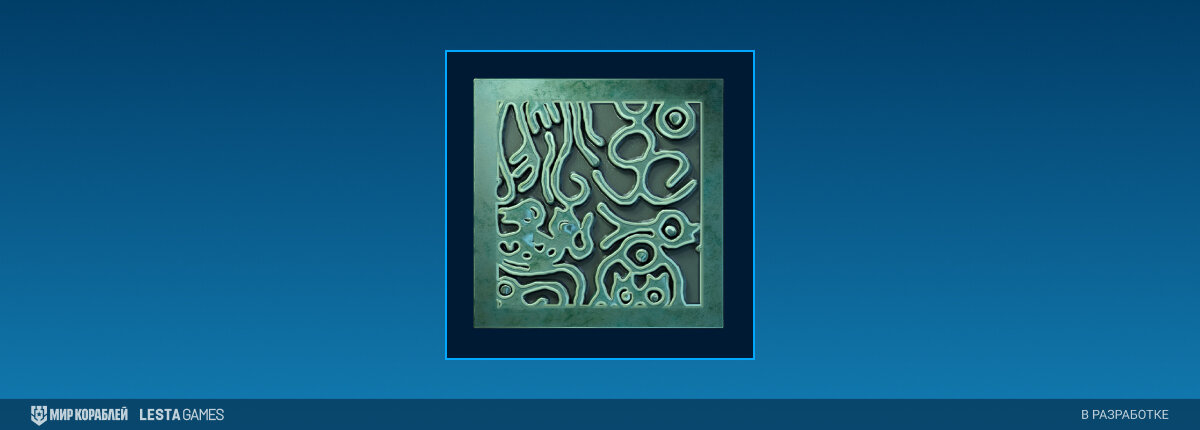 МИР КОРАБЛЕЙ LESTA GAMES

В РАЗРАБОТКЕ