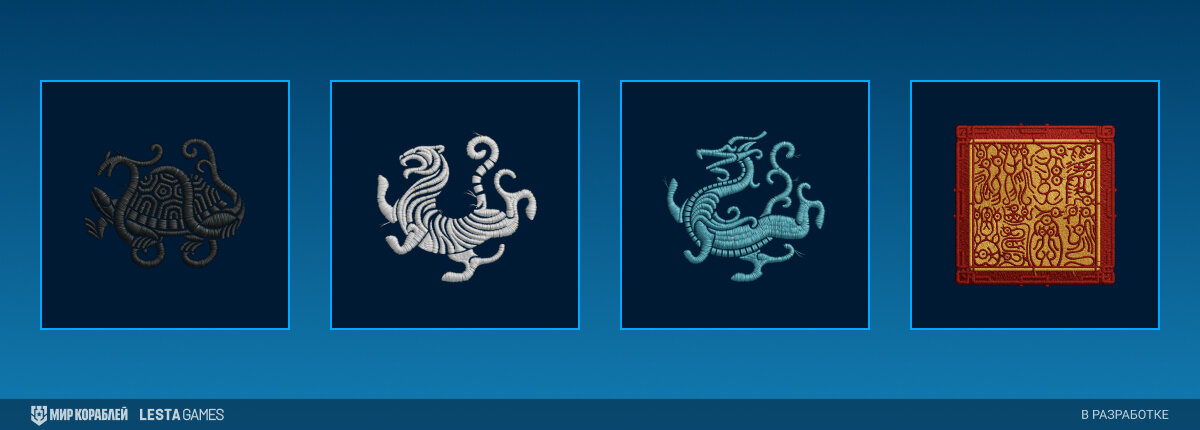 МИР КОРАБЛЕЙ LESTA GAMES

В РАЗРАБОТКЕ