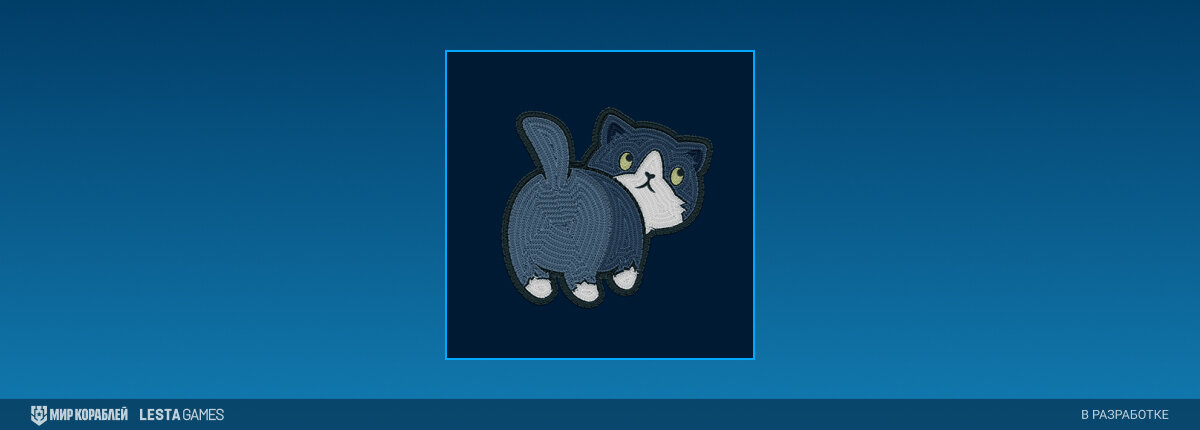 МИР КОРАБЛЕЙ LESTA GAMES

В РАЗРАБОТКЕ