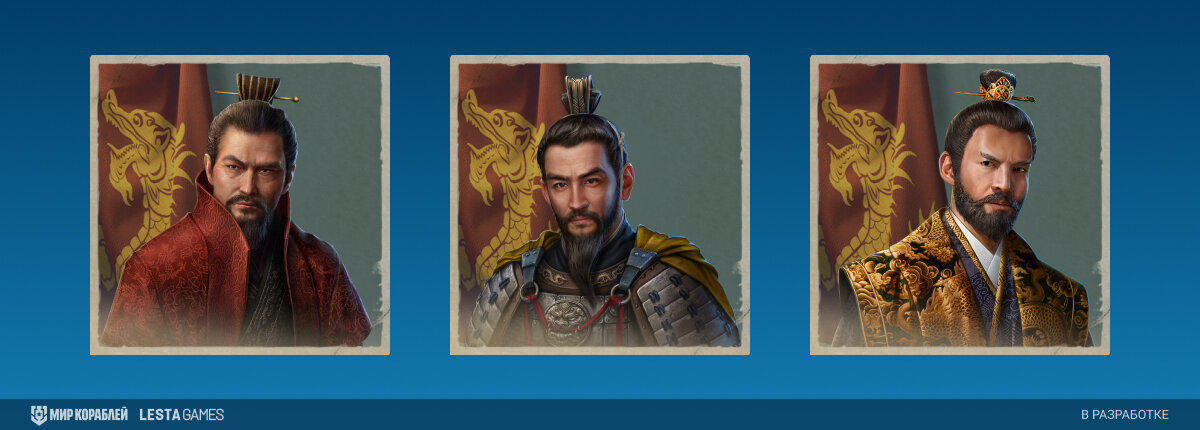 МИР КОРАБЛЕЙ LESTA GAMES

В РАЗРАБОТКЕ