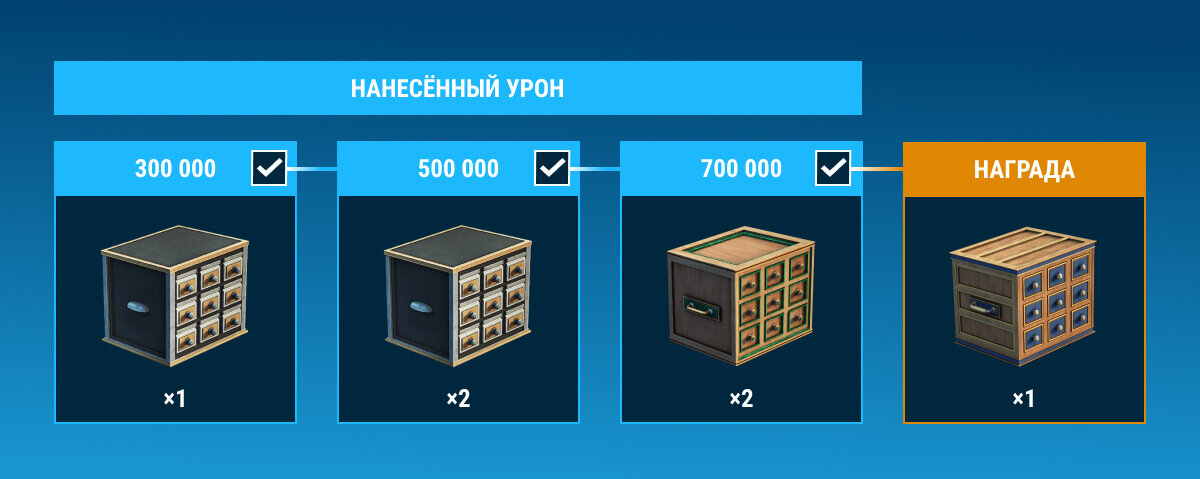 НАНЕСЁННЫЙ УРОН

300 000

×1

500 000

×2

700 000

×2

НАГРАДА

×1