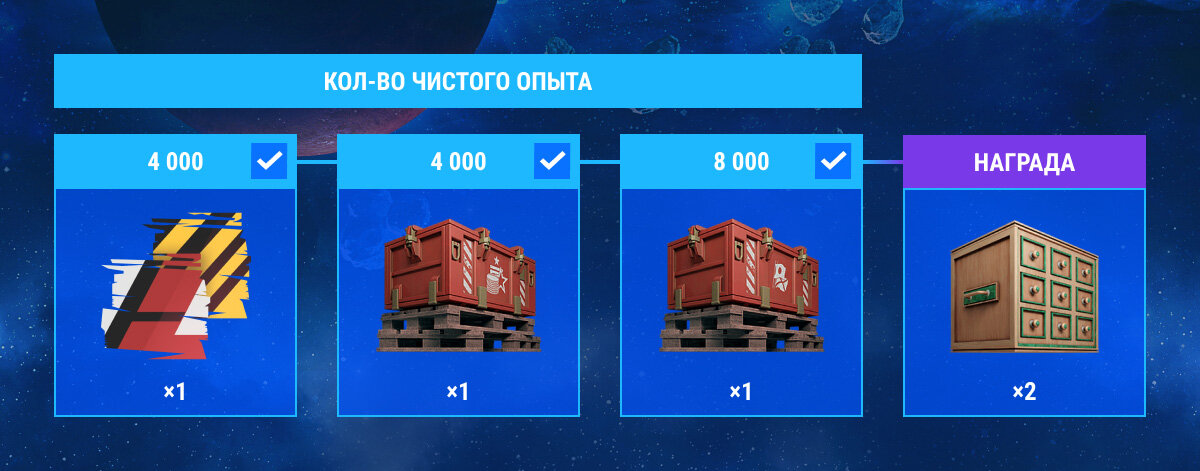 КОЛ-ВО ЧИСТОГО ОПЫТА

4 000

×1

4 000

×1

8 000

×1

НАГРАДА

×2