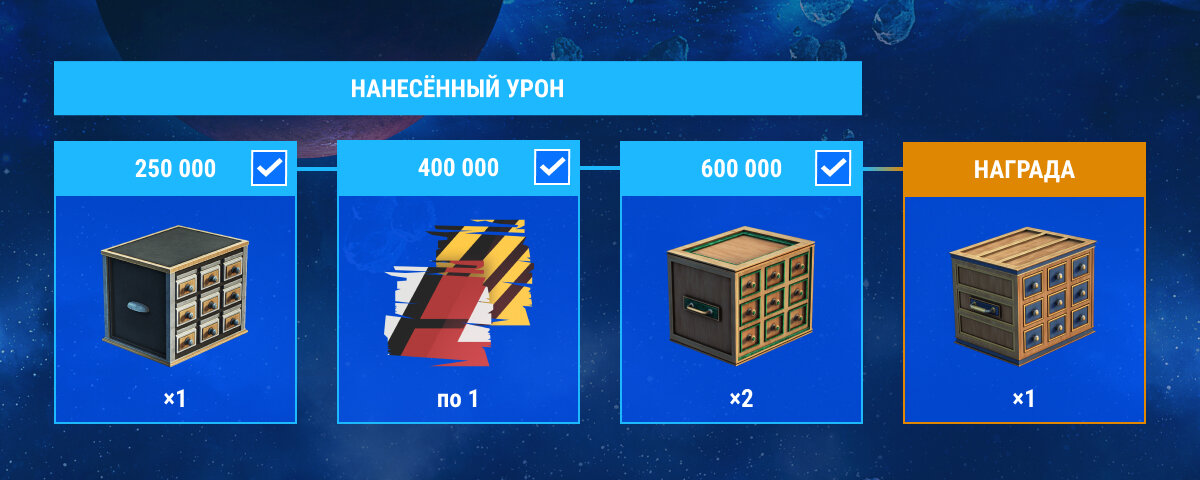 НАНЕСЁННЫЙ УРОН

250 000

×1

400 000

по 1

600 000

×2

НАГРАДА

×1