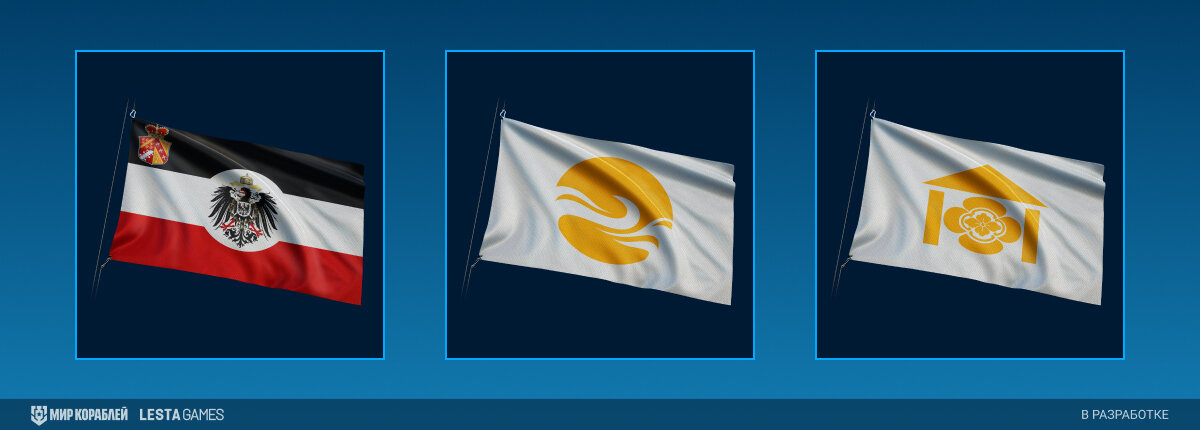 МИР КОРАБЛЕЙ LESTA GAMES

В РАЗРАБОТКЕ