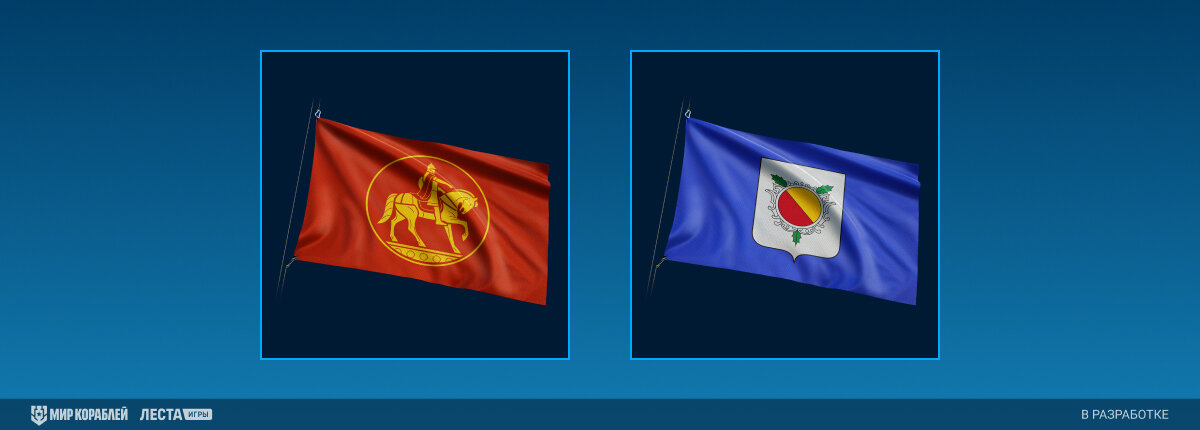 МИР КОРАБЛЕЙ ЛЕСТА ИГРЫ

В РАЗРАБОТКЕ