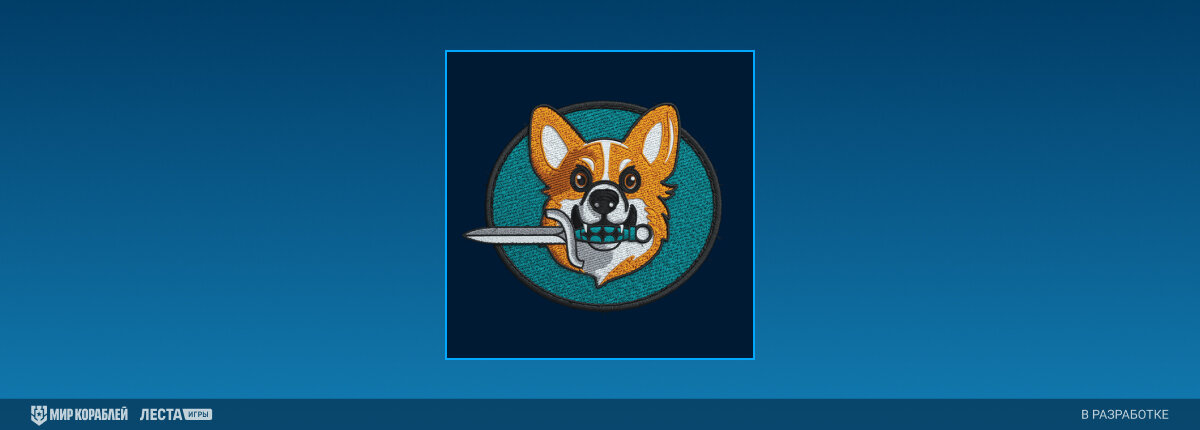 МИР КОРАБЛЕЙ ЛЕСТА ИГРЫ

В РАЗРАБОТКЕ