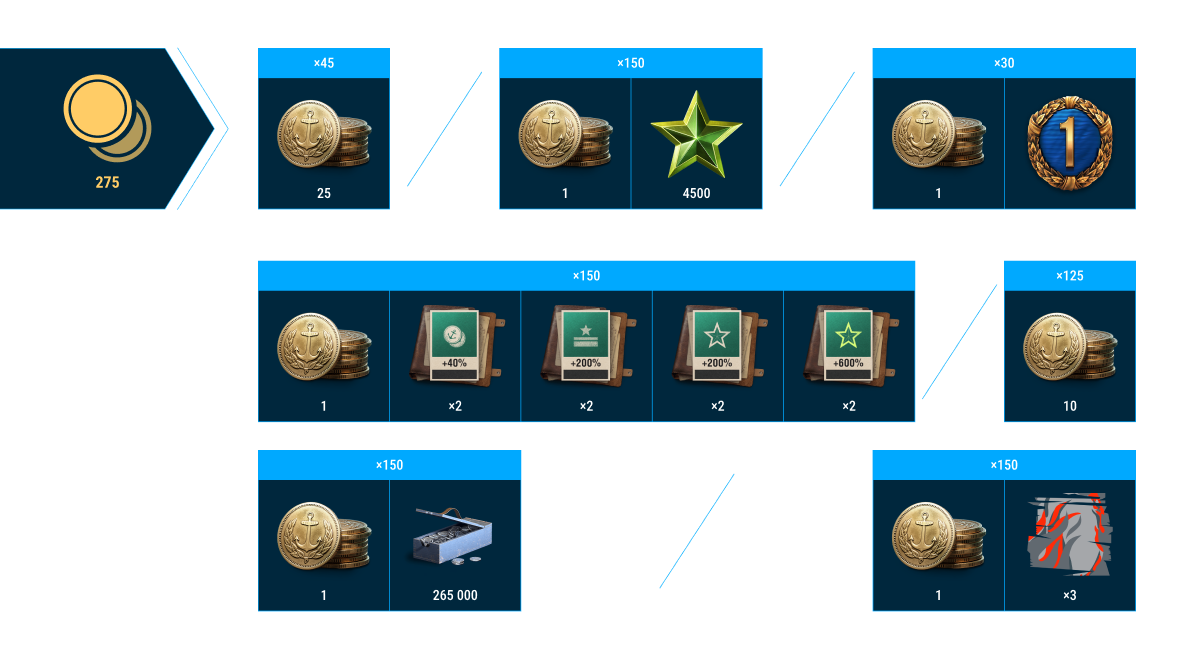 275

×45
25

×150
1
4500

×30
1
1

×150
1
+40%
×2
+200%
×2
+200%
×2
+600%
×2

×125
10

×150
1
265 000

×150
1
×3