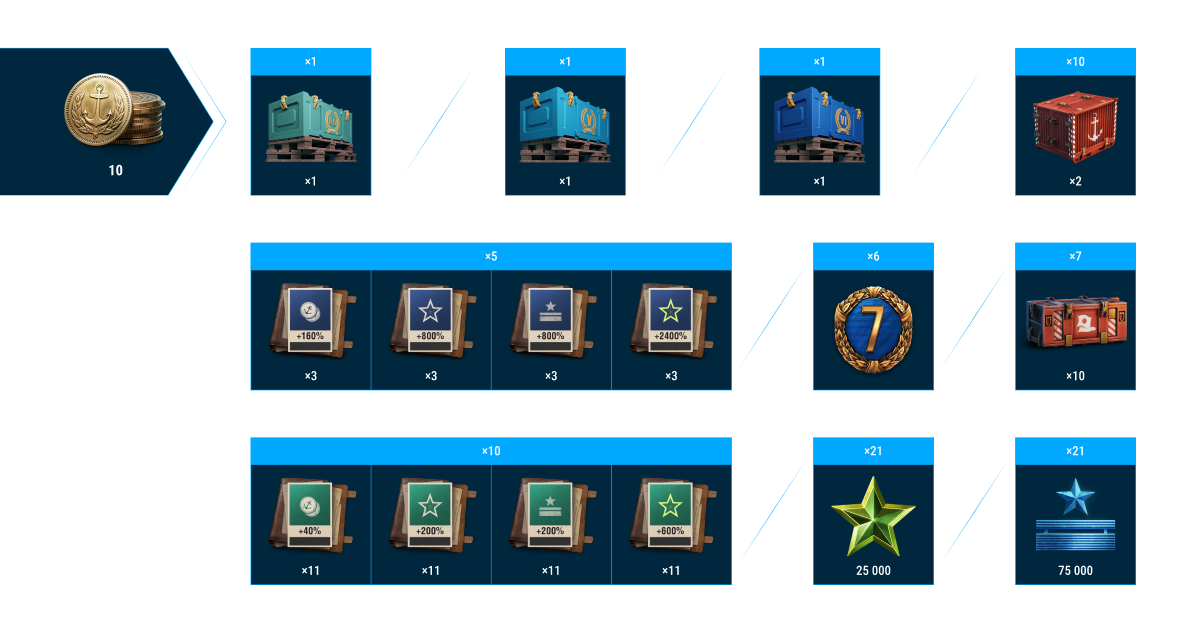 10

×1
×1

×1
×1

×1
×1

×10
×2

×5
+160%
×3
+800%
×3
+800%
×3
+2400%
×3

×6
7

×7
×10

×10
+40%
×11
+200%
×11
+200%
×11
+600%
×11

×21
25 000

×21
75 000