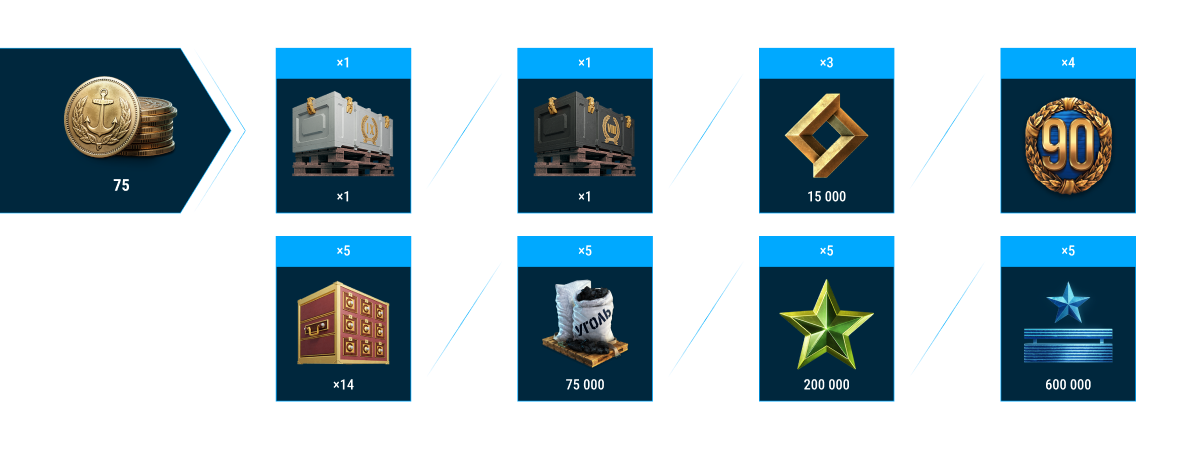 75

×1

×1

×1

×1

×3

15 000

×4

90

×5

×14

×5

УГОЛЬ

75 000

×5

200 000

×5

600 000