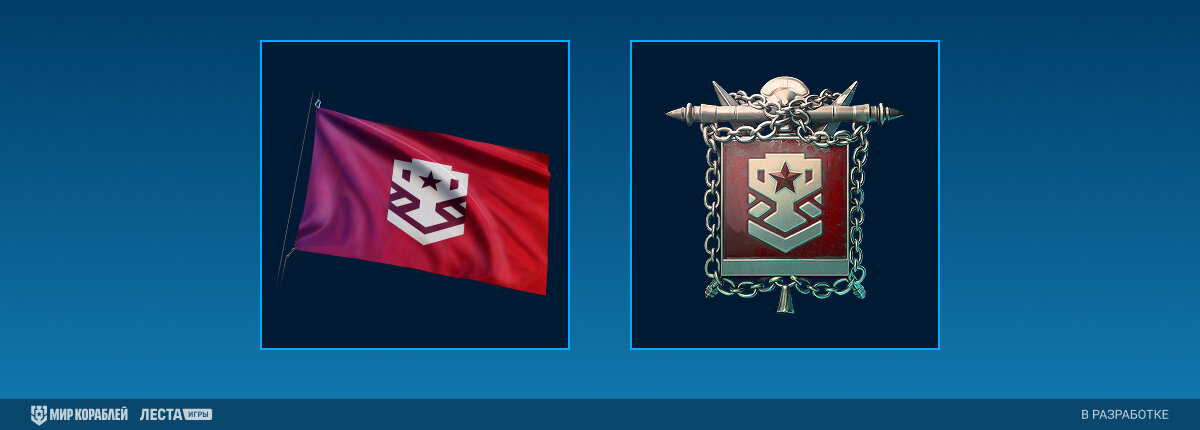 МИР КОРАБЛЕЙ ЛЕСТА ИГРЫ

В РАЗРАБОТКЕ