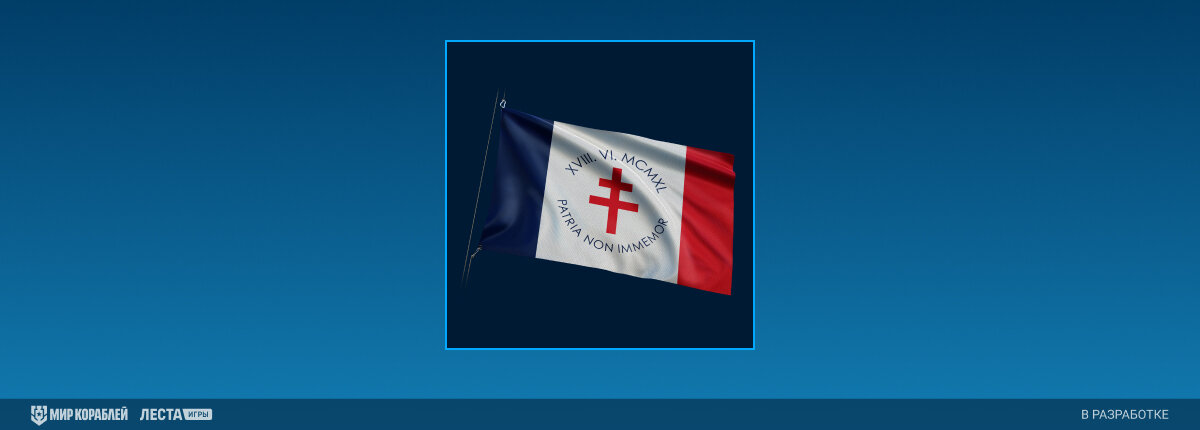 XVIII. VI. MCMXL
PATRIA NON IMMEMOR

МИР КОРАБЛЕЙ ЛЕСТА ИГРЫ

В РАЗРАБОТКЕ